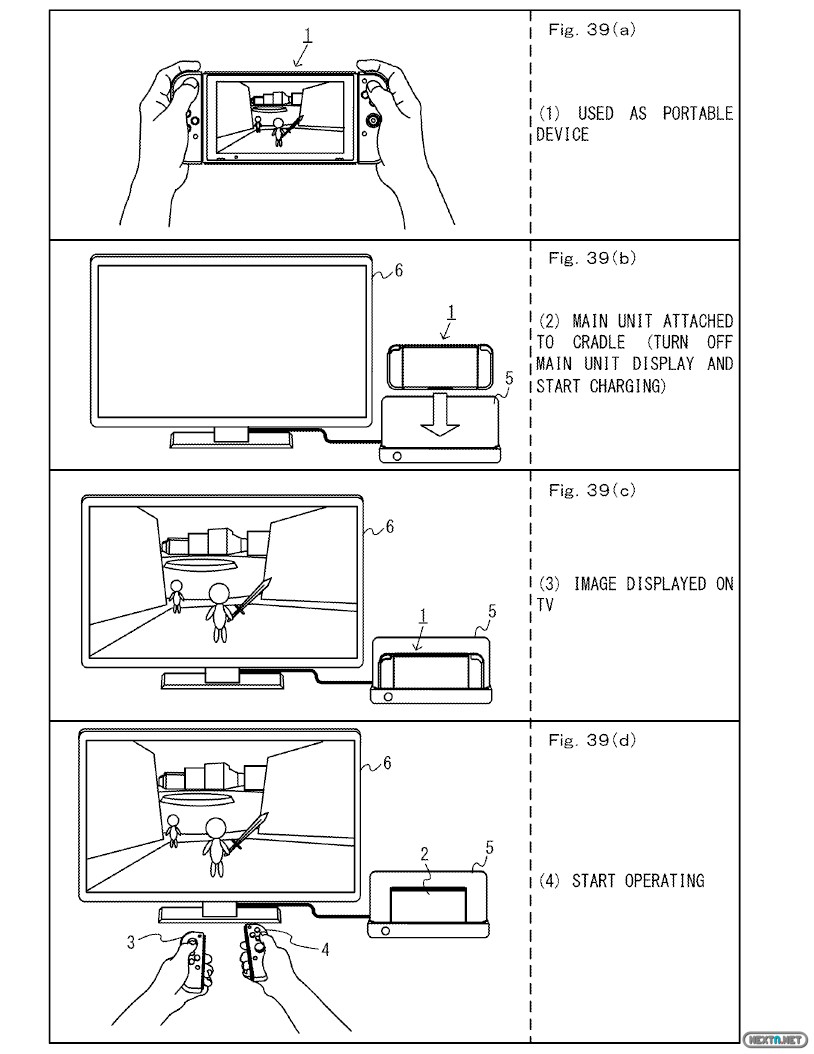 1

Fig. 39(a)

(1) USED AS PORTABLE DEVICE

6
1
5

Fig. 39(b)

(2) MAIN UNIT ATTACHED TO CRADLE (TURN OFF MAIN UNIT DISPLAY AND START CHARGING)

6
1
5

Fig. 39(c)

(3) IMAGE DISPLAYED ON TV

6
2
5
3
4

Fig. 39(d)

(4) START OPERATING

NEXTN.NET