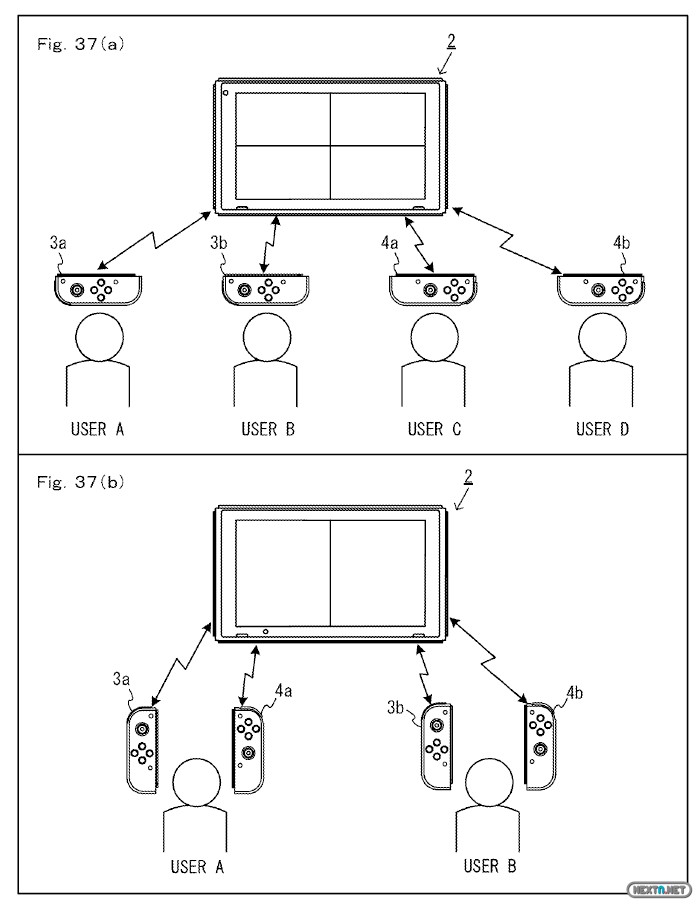 Fig. 37(a)

2

3a

3b

4a

4b

USER A

USER B

USER C

USER D

Fig. 37(b)

2

3a

4a

3b

4b

USER A

USER B

NEXTN.NET