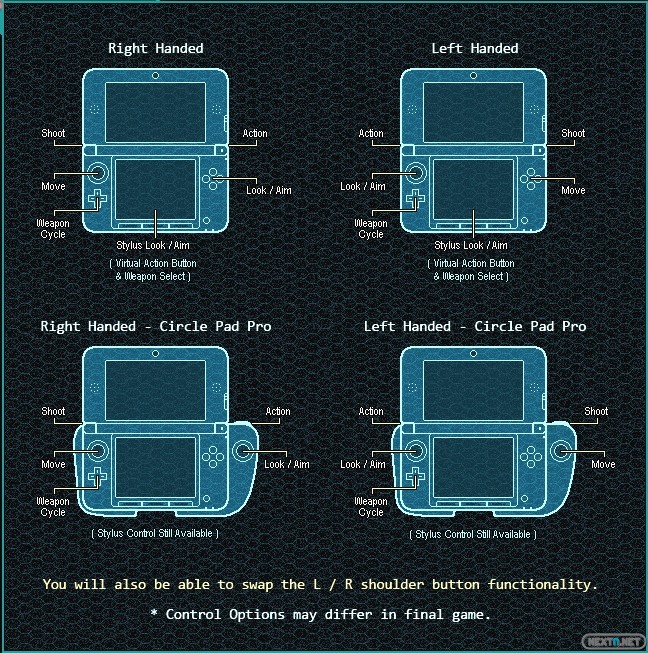 Right Handed

Shoot

Action

Move

Look / Aim

Weapon Cycle

Stylus Look / Aim

( Virtual Action Button & Weapon Select )

Left Handed

Action

Shoot

Look / Aim

Move

Weapon Cycle

Stylus Look / Aim

( Virtual Action Button & Weapon Select )

Right Handed - Circle Pad Pro

Shoot

Action

Move

Look / Aim

Weapon Cycle

( Stylus Control Still Available )

Left Handed - Circle Pad Pro

Action

Shoot

Look / Aim

Move

Weapon Cycle

( Stylus Control Still Available )

You will also be able to swap the L / R shoulder button functionality.

* Control Options may differ in final game.

NEXTN.NET